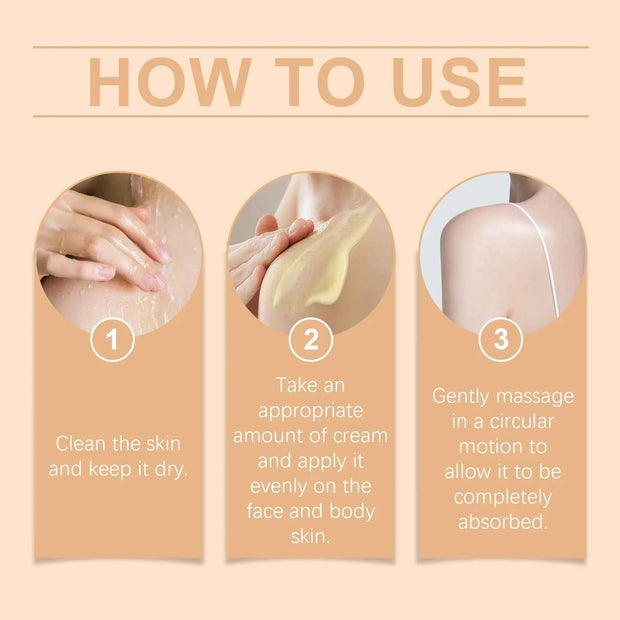 HOW TO USE

1

Clean the skin and keep it dry.

2

Take an appropriate amount of cream and apply it evenly on the face and body skin.

3

Gently massage in a circular motion to allow it to be completely absorbed.