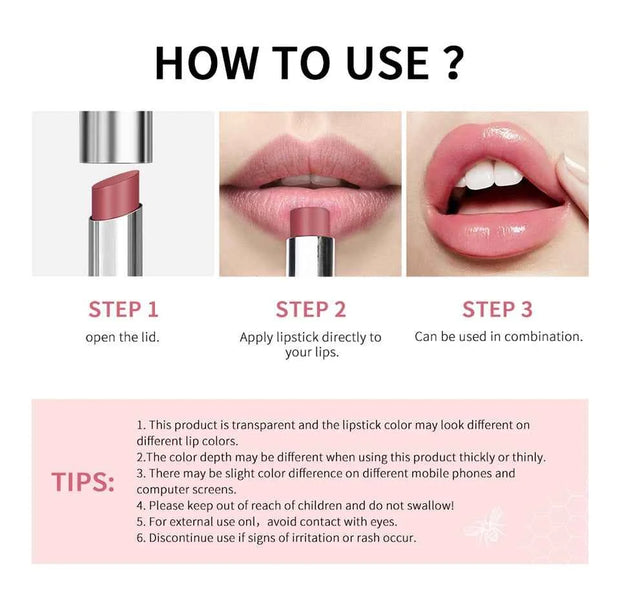 HOW TO USE ?

STEP 1
open the lid.

STEP 2
Apply lipstick directly to your lips.

STEP 3
Can be used in combination.

TIPS:
1. This product is transparent and the lipstick color may look different on different lip colors.
2.The color depth may be different when using this product thickly or thinly.
3. There may be slight color difference on different mobile phones and computer screens.
4. Please keep out of reach of children and do not swallow!
5. For external use onl, avoid contact with eyes.
6. Discontinue use if signs of irritation or rash occur.